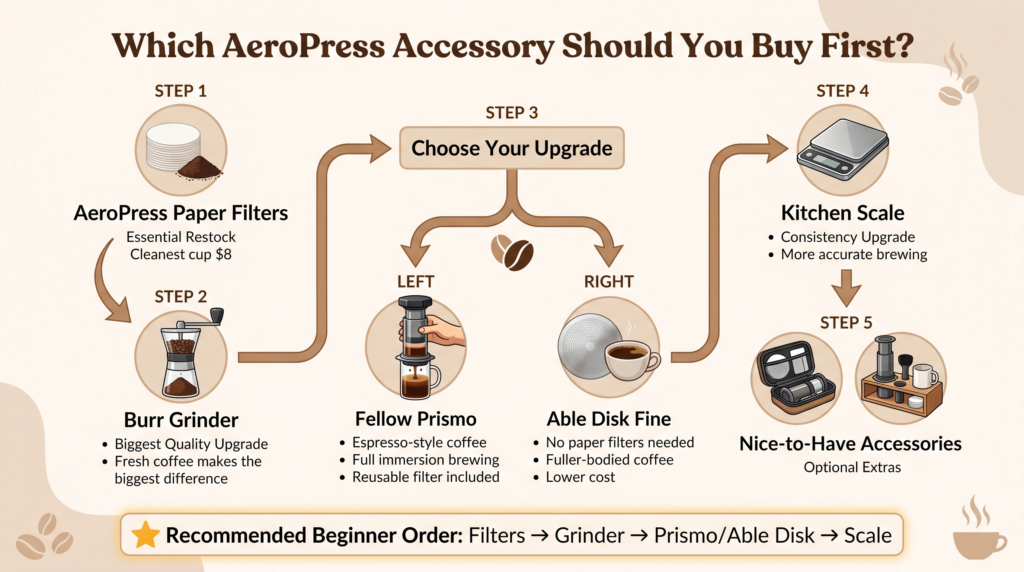 Which AeroPress Accessory Should You Buy First?

STEP 1

AeroPress Paper Filters
Essential Restock
Cleanest cup $8

STEP 2

Burr Grinder
• Biggest Quality Upgrade
• Fresh coffee makes the biggest difference

STEP 3

Choose Your Upgrade

LEFT

Fellow Prismo
• Espresso-style coffee
• Full immersion brewing
• Reusable filter included

RIGHT

Able Disk Fine
• No paper filters needed
• Fuller-bodied coffee
• Lower cost

STEP 4

Kitchen Scale
• Consistency Upgrade
• More accurate brewing

STEP 5

Nice-to-Have Accessories
Optional Extras

Recommended Beginner Order: Filters → Grinder → Prismo/Able Disk → Scale