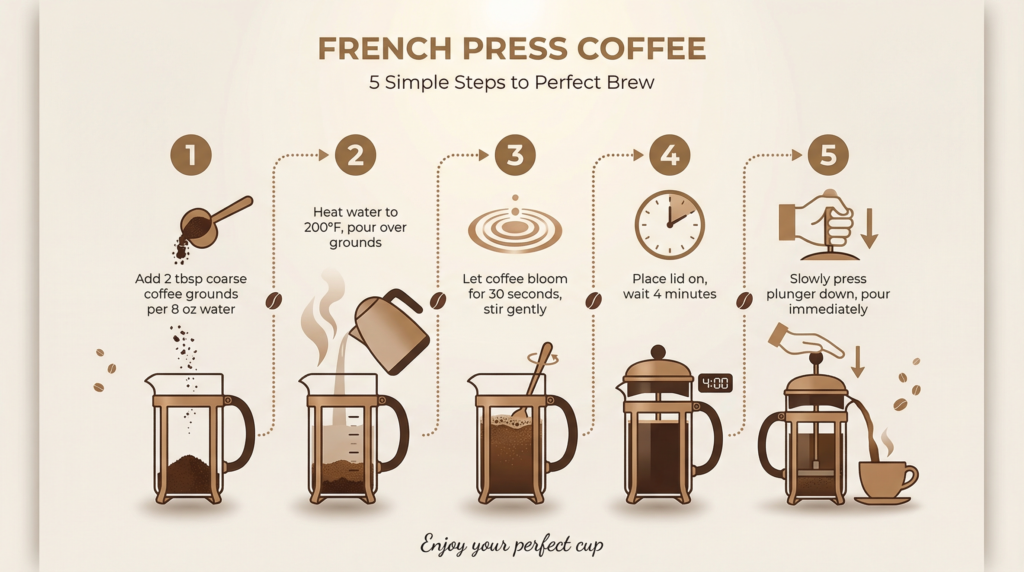 FRENCH PRESS COFFEE
5 Simple Steps to Perfect Brew

1
Add 2 tbsp coarse coffee grounds per 8 oz water

2
Heat water to 200°F, pour over grounds

3
Let coffee bloom for 30 seconds, stir gently

4
Place lid on, wait 4 minutes

4:00

5
Slowly press plunger down, pour immediately

Enjoy your perfect cup