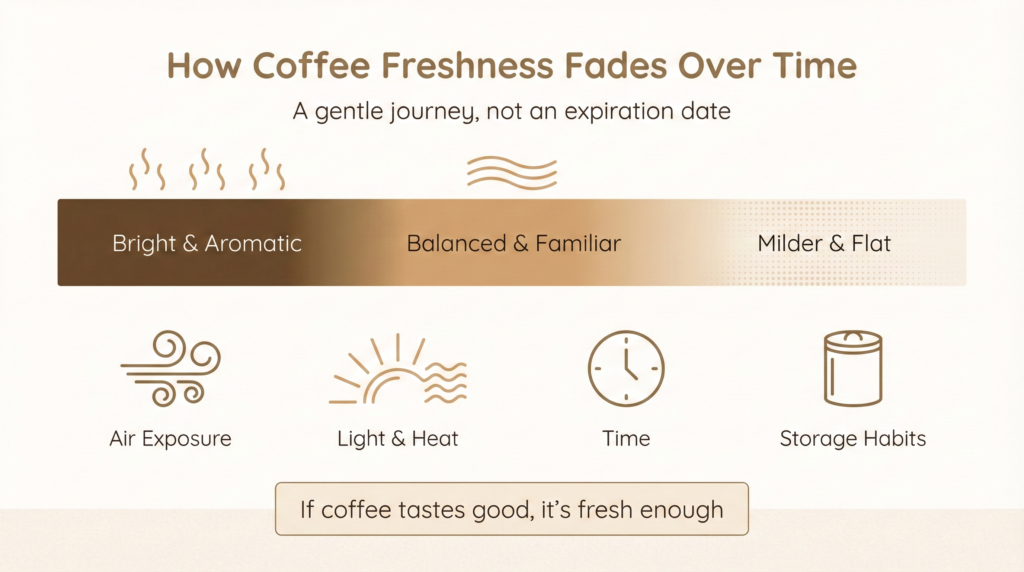 How Coffee Freshness Fades Over Time

A gentle journey, not an expiration date

Bright & Aromatic

Balanced & Familiar

Milder & Flat

Air Exposure

Light & Heat

Time

Storage Habits

If coffee tastes good, it's fresh enough