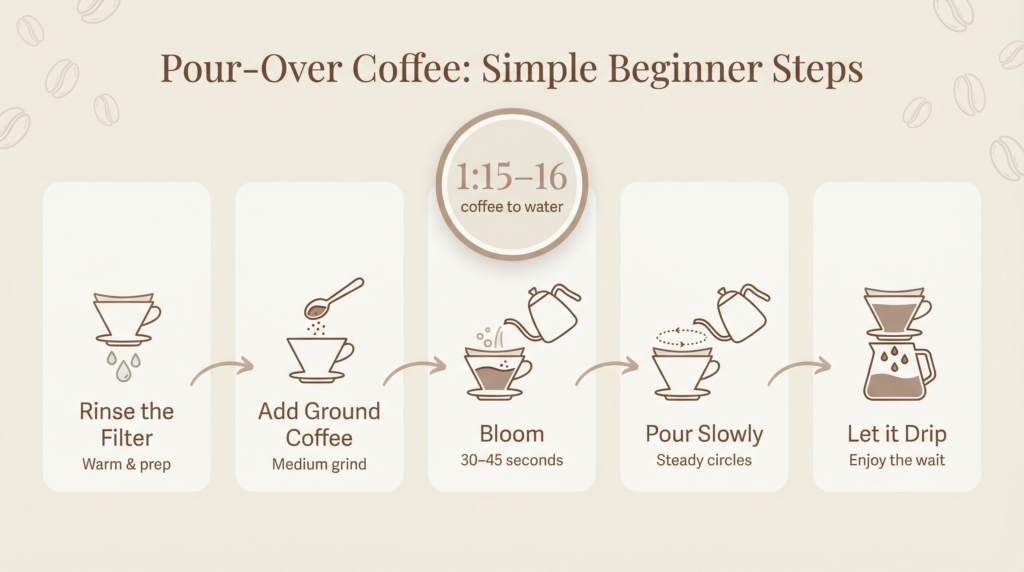 Pour-Over Coffee: Simple Beginner Steps

1:15–16
coffee to water

Rinse the Filter
Warm & prep

Add Ground Coffee
Medium grind

Bloom
30–45 seconds

Pour Slowly
Steady circles

Let it Drip
Enjoy the wait