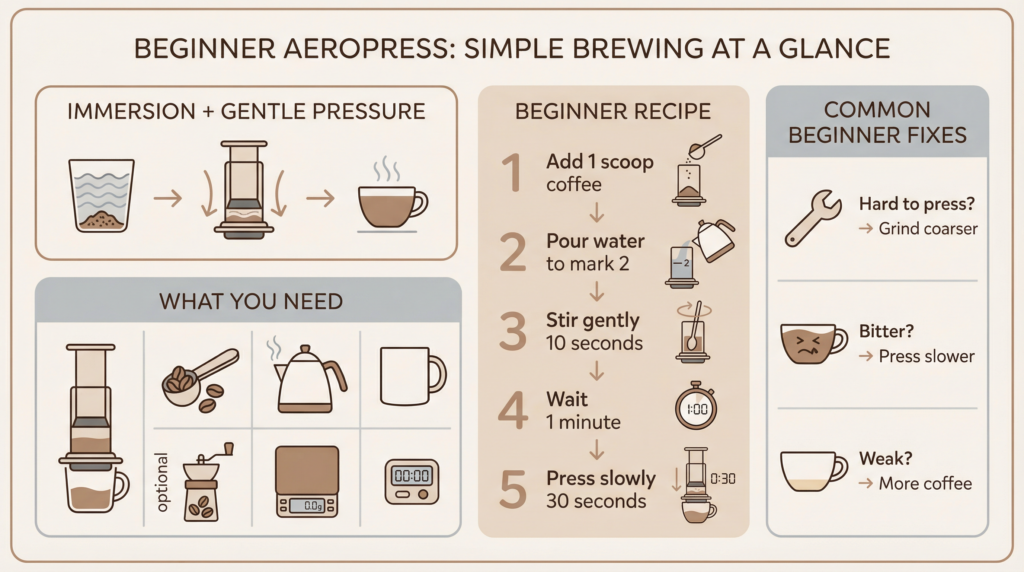 BEGINNER AEROPRESS: SIMPLE BREWING AT A GLANCE

IMMERSION + GENTLE PRESSURE

WHAT YOU NEED

optional

0.0g

00:00

BEGINNER RECIPE

1 Add 1 scoop coffee

2 Pour water to mark 2

2

3 Stir gently 10 seconds

4 Wait 1 minute

1:00

5 Press slowly 30 seconds

0:30

COMMON BEGINNER FIXES

Hard to press?
→ Grind coarser

Bitter?
→ Press slower

Weak?
→ More coffee