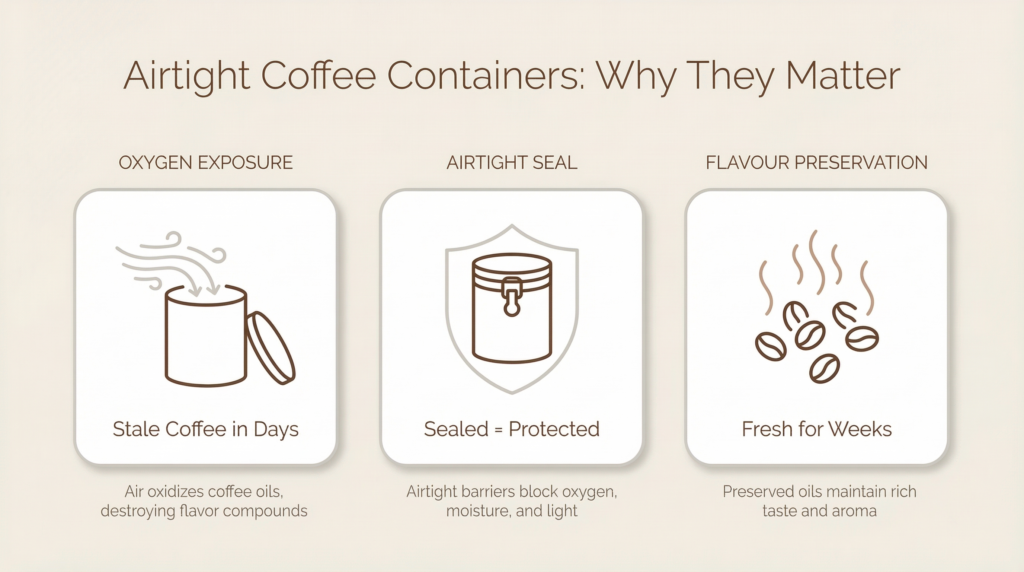 Airtight Coffee Containers: Why They Matter

OXYGEN EXPOSURE

Stale Coffee in Days

Air oxidizes coffee oils, destroying flavor compounds

AIRTIGHT SEAL

Sealed = Protected

Airtight barriers block oxygen, moisture, and light

FLAVOUR PRESERVATION

Fresh for Weeks

Preserved oils maintain rich taste and aroma