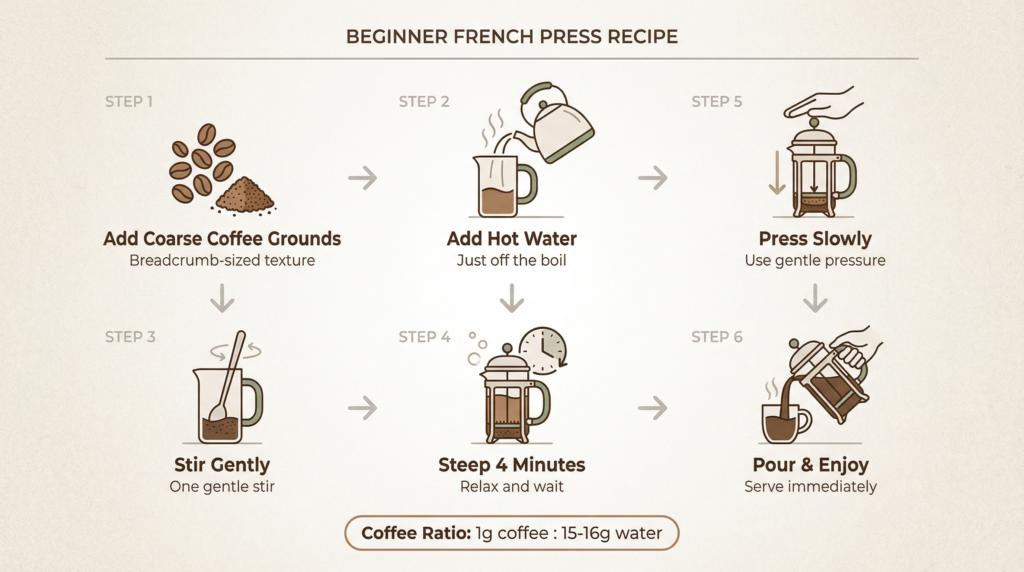 BEGINNER FRENCH PRESS RECIPE

STEP 1

Add Coarse Coffee Grounds
Breadcrumb-sized texture

STEP 2

Add Hot Water
Just off the boil

STEP 5

Press Slowly
Use gentle pressure

STEP 3

Stir Gently
One gentle stir

STEP 4

Steep 4 Minutes
Relax and wait

STEP 6

Pour & Enjoy
Serve immediately

Coffee Ratio: 1g coffee : 15-16g water